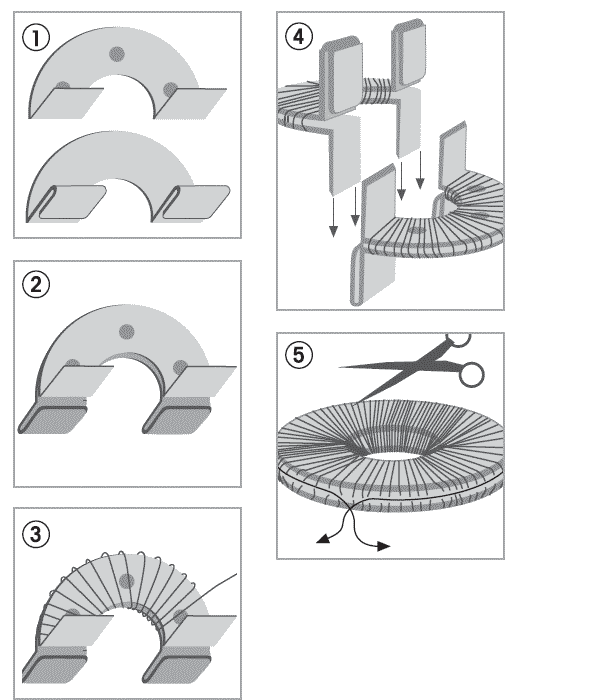 1

2

3

4

5