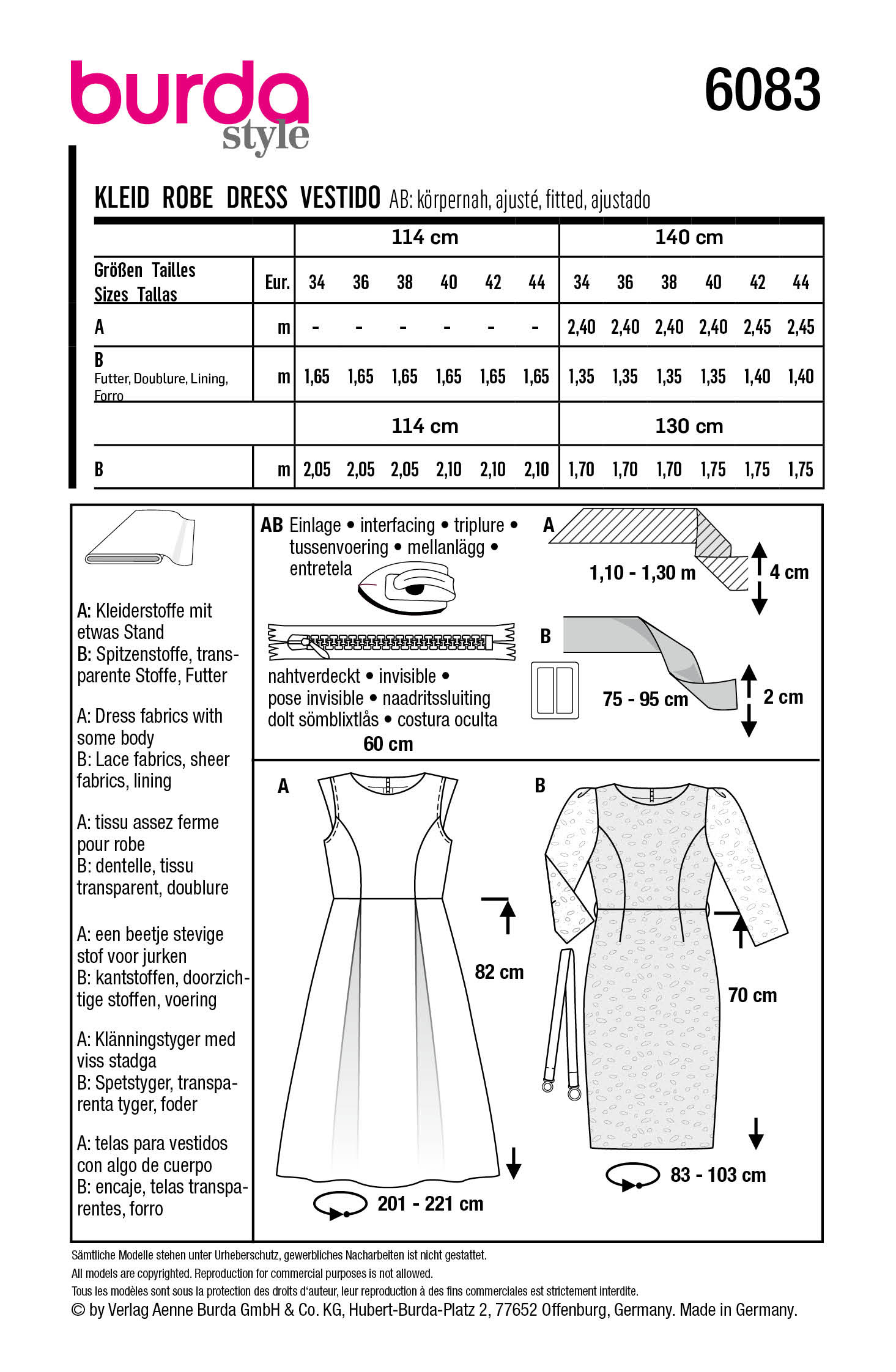 burda style

6083

KLEID ROBE DRESS VESTIDO AB: körpernah, ajusté, fitted, ajustado

| | | 114 cm | | | | | | 140 cm | | | | | |
|---|---|---|---|---|---|---|---|---|---|---|---|---|---|
| Größen Tailles Sizes Tallas | Eur. | 34 | 36 | 38 | 40 | 42 | 44 | 34 | 36 | 38 | 40 | 42 | 44 |
| A | m | - | - | - | - | - | - | 2,40 | 2,40 | 2,40 | 2,40 | 2,45 | 2,45 |
| B Futter, Doublure, Lining, Forro | m | 1,65 | 1,65 | 1,65 | 1,65 | 1,65 | 1,65 | 1,35 | 1,35 | 1,35 | 1,35 | 1,40 | 1,40 |
| | | 114 cm | | | | | | 130 cm | | | | | |
| B | m | 2,05 | 2,05 | 2,05 | 2,10 | 2,10 | 2,10 | 1,70 | 1,70 | 1,70 | 1,75 | 1,75 | 1,75 |

A: Kleiderstoffe mit etwas Stand
B: Spitzenstoffe, transparente Stoffe, Futter

A: Dress fabrics with some body
B: Lace fabrics, sheer fabrics, lining

A: tissu assez ferme pour robe
B: dentelle, tissu transparent, doublure

A: een beetje stevige stof voor jurken
B: kantstoffen, doorzichtige stoffen, voering

A: Klänningstyger med viss stadga
B: Spetstyger, transparenta tyger, foder

A: telas para vestidos con algo de cuerpo
B: encaje, telas transparentes, forro

AB Einlage • interfacing • triplure • tussenvoering • mellanlägg • entretela

nahtverdeckt • invisible • pose invisible • naadritssluiting dolt sömblixtlås • costura oculta
60 cm

A
1,10 - 1,30 m
4 cm

B
75 - 95 cm
2 cm

A
82 cm
201 - 221 cm

B
70 cm
83 - 103 cm

Sämtliche Modelle stehen unter Urheberschutz, gewerbliches Nacharbeiten ist nicht gestattet.
All models are copyrighted. Reproduction for commercial purposes is not allowed.
Tous les modèles sont sous la protection des droits d'auteur, leur reproduction à des fins commerciales est strictement interdite.
© by Verlag Aenne Burda GmbH & Co. KG, Hubert-Burda-Platz 2, 77652 Offenburg, Germany. Made in Germany.