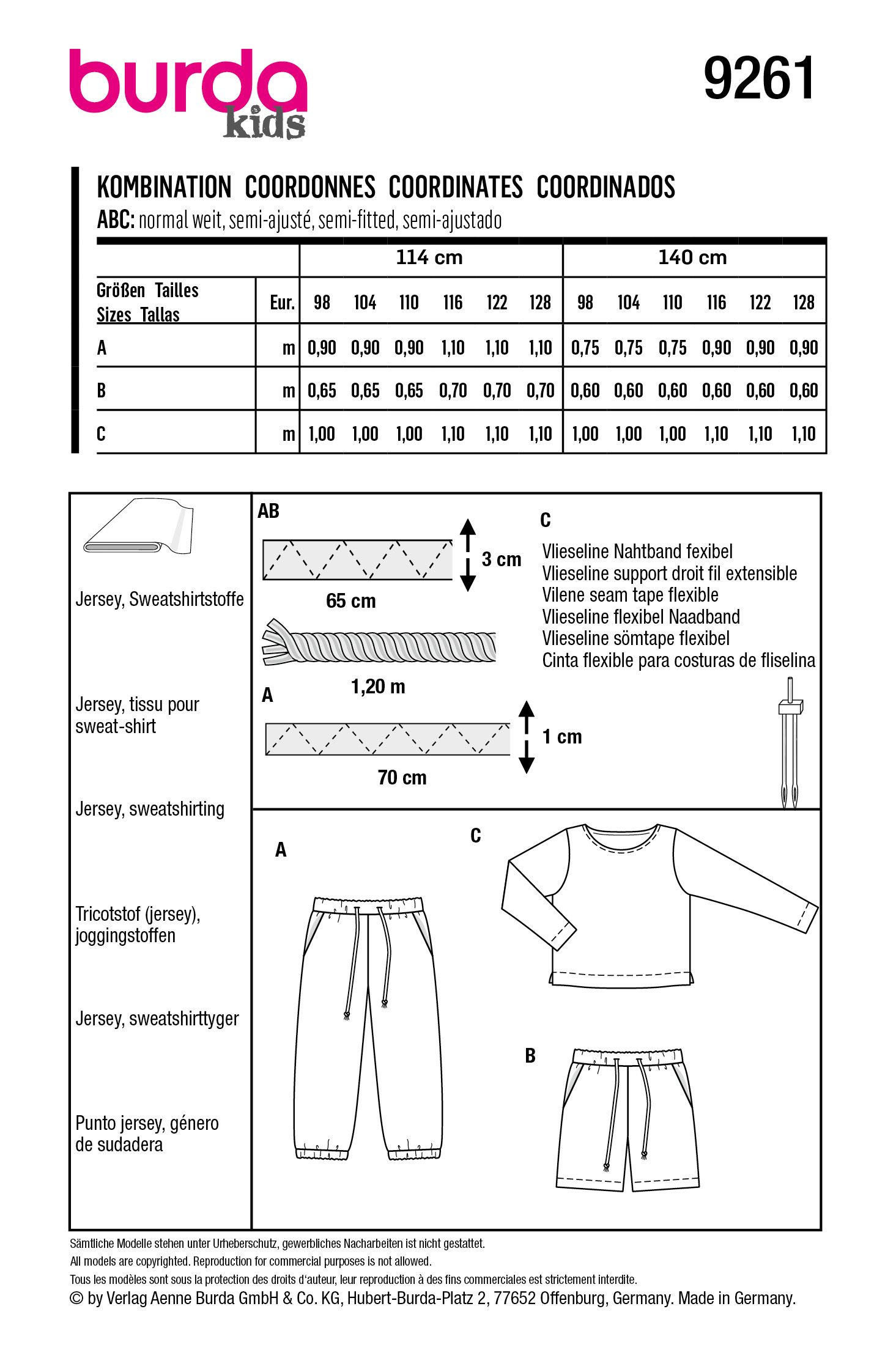 burda kids

9261

KOMBINATION COORDONNES COORDINATES COORDINADOS
ABC: normal weit, semi-ajusté, semi-fitted, semi-ajustado

| | | 114 cm | | | | | | 140 cm | | | | | |
|---|---|---|---|---|---|---|---|---|---|---|---|---|---|
| Größen Tailles Sizes Tallas | Eur. | 98 | 104 | 110 | 116 | 122 | 128 | 98 | 104 | 110 | 116 | 122 | 128 |
| A | m | 0,90 | 0,90 | 0,90 | 1,10 | 1,10 | 1,10 | 0,75 | 0,75 | 0,75 | 0,90 | 0,90 | 0,90 |
| B | m | 0,65 | 0,65 | 0,65 | 0,70 | 0,70 | 0,70 | 0,60 | 0,60 | 0,60 | 0,60 | 0,60 | 0,60 |
| C | m | 1,00 | 1,00 | 1,00 | 1,10 | 1,10 | 1,10 | 1,00 | 1,00 | 1,00 | 1,10 | 1,10 | 1,10 |

Jersey, Sweatshirtstoffe

Jersey, tissu pour sweat-shirt

Jersey, sweatshirting

Tricotstof (jersey), joggingstoffen

Jersey, sweatshirttyger

Punto jersey, género de sudadera

AB
3 cm
65 cm
1,20 m
A
1 cm
70 cm

C
Vlieseline Nahtband fexibel
Vlieseline support droit fil extensible
Vilene seam tape flexible
Vlieseline flexibel Naadband
Vlieseline sömtape flexibel
Cinta flexible para costuras de fliselina

A
C
B

Sämtliche Modelle stehen unter Urheberschutz, gewerbliches Nacharbeiten ist nicht gestattet.
All models are copyrighted. Reproduction for commercial purposes is not allowed.
Tous les modèles sont sous la protection des droits d'auteur, leur reproduction à des fins commerciales est strictement interdite.
© by Verlag Aenne Burda GmbH & Co. KG, Hubert-Burda-Platz 2, 77652 Offenburg, Germany. Made in Germany.