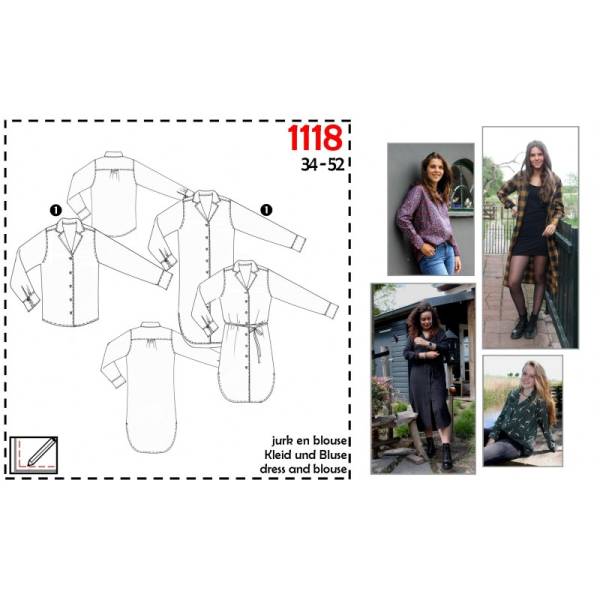 1118
34 - 52

1

1

jurk en blouse
Kleid und Bluse
dress and blouse