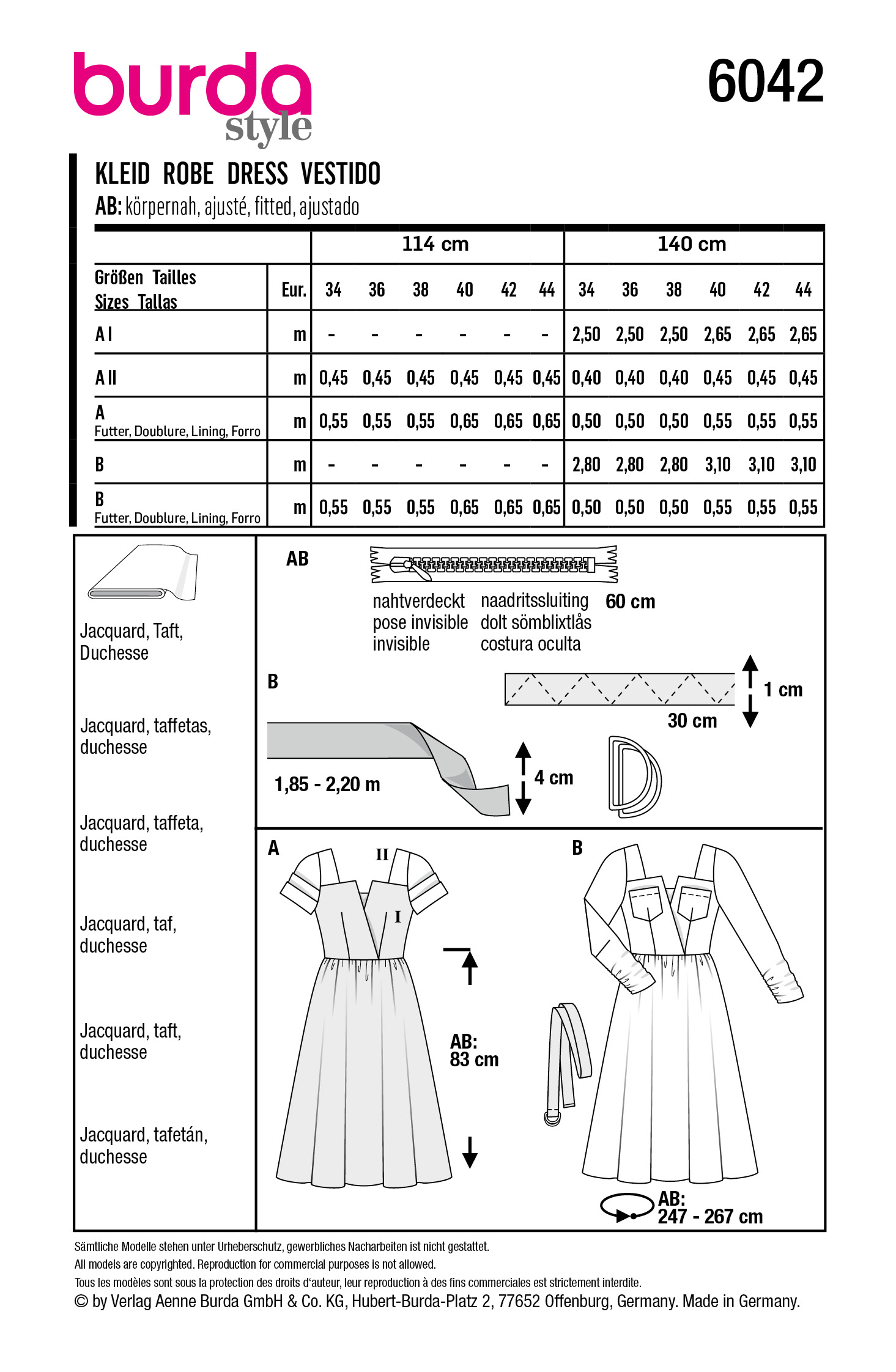 burda style

6042

KLEID ROBE DRESS VESTIDO
AB: körpernah, ajusté, fitted, ajustado

| | | 114 cm | | | | | | 140 cm | | | | | |
|---|---|---|---|---|---|---|---|---|---|---|---|---|---|
| Größen Tailles Sizes Tallas | Eur. | 34 | 36 | 38 | 40 | 42 | 44 | 34 | 36 | 38 | 40 | 42 | 44 |
| A I | m | - | - | - | - | - | - | 2,50 | 2,50 | 2,50 | 2,65 | 2,65 | 2,65 |
| A II | m | 0,45 | 0,45 | 0,45 | 0,45 | 0,45 | 0,45 | 0,40 | 0,40 | 0,40 | 0,45 | 0,45 | 0,45 |
| A Futter, Doublure, Lining, Forro | m | 0,55 | 0,55 | 0,55 | 0,65 | 0,65 | 0,65 | 0,50 | 0,50 | 0,50 | 0,55 | 0,55 | 0,55 |
| B | m | - | - | - | - | - | - | 2,80 | 2,80 | 2,80 | 3,10 | 3,10 | 3,10 |
| B Futter, Doublure, Lining, Forro | m | 0,55 | 0,55 | 0,55 | 0,65 | 0,65 | 0,65 | 0,50 | 0,50 | 0,50 | 0,55 | 0,55 | 0,55 |

Jacquard, Taft, Duchesse

Jacquard, taffetas, duchesse

Jacquard, taffeta, duchesse

Jacquard, taf, duchesse

Jacquard, taft, duchesse

Jacquard, tafetán, duchesse

AB

nahtverdeckt
pose invisible
invisible

naadritssluiting
dolt sömblixtlås
costura oculta

60 cm

B

1 cm

30 cm

1,85 - 2,20 m

4 cm

A

II

I

AB:
83 cm

B

AB:
247 - 267 cm

Sämtliche Modelle stehen unter Urheberschutz, gewerbliches Nacharbeiten ist nicht gestattet.
All models are copyrighted. Reproduction for commercial purposes is not allowed.
Tous les modèles sont sous la protection des droits d'auteur, leur reproduction à des fins commerciales est strictement interdite.
© by Verlag Aenne Burda GmbH & Co. KG, Hubert-Burda-Platz 2, 77652 Offenburg, Germany. Made in Germany.