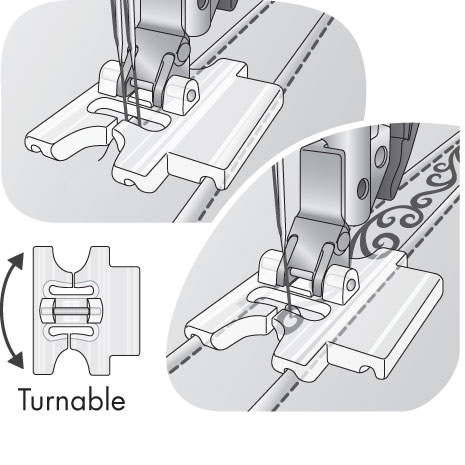 Turnable