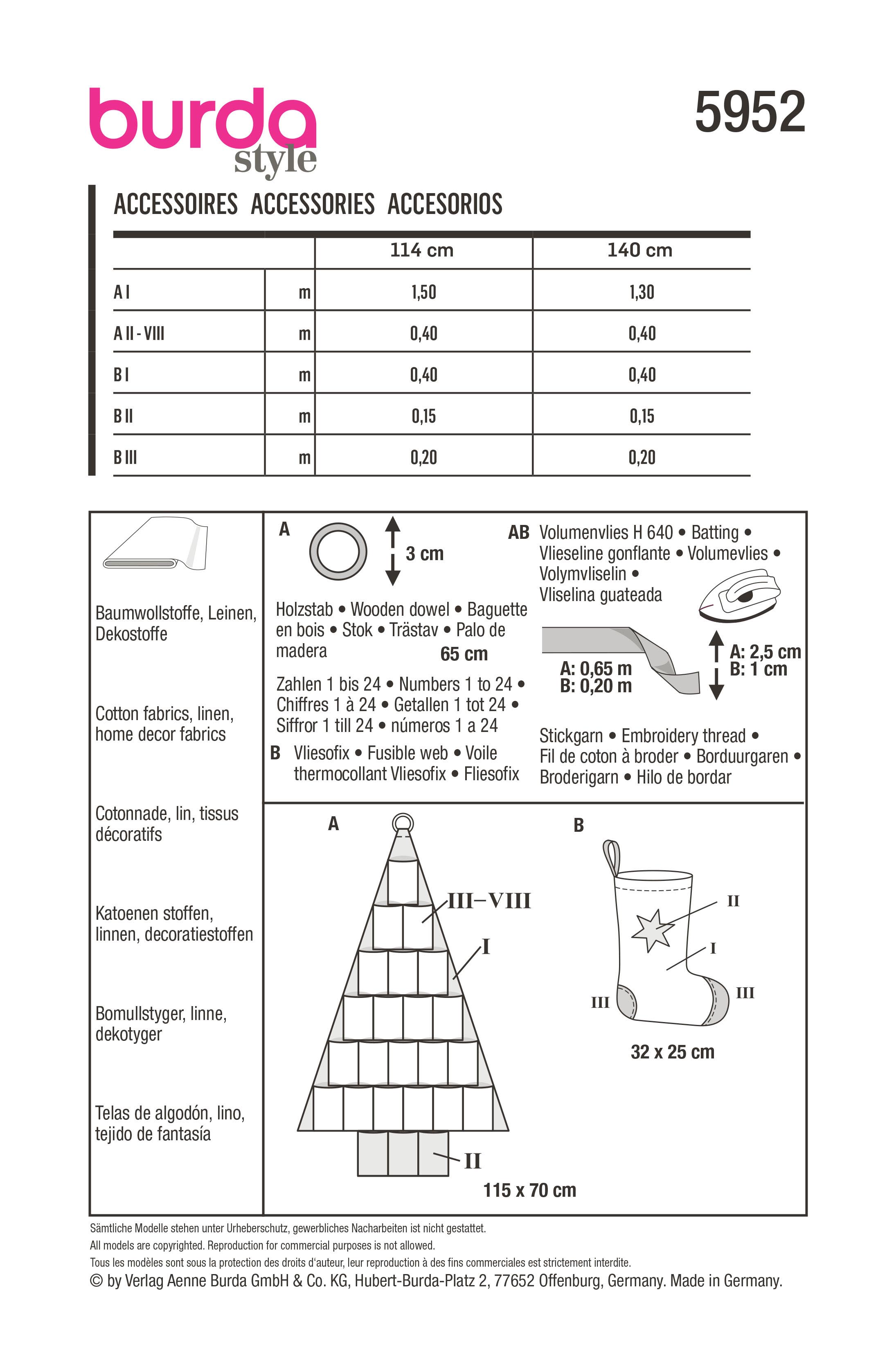 burda style

5952

ACCESSOIRES ACCESSORIES ACCESORIOS

| | | 114 cm | 140 cm |
|---|---|---|---|
| A I | m | 1,50 | 1,30 |
| A II - VIII | m | 0,40 | 0,40 |
| B I | m | 0,40 | 0,40 |
| B II | m | 0,15 | 0,15 |
| B III | m | 0,20 | 0,20 |

Baumwollstoffe, Leinen, Dekostoffe

Cotton fabrics, linen, home decor fabrics

Cotonnade, lin, tissus décoratifs

Katoenen stoffen, linnen, decoratiestoffen

Bomullstyger, linne, dekotyger

Telas de algodón, lino, tejido de fantasía

A

3 cm

Holzstab • Wooden dowel • Baguette en bois • Stok • Trästav • Palo de madera

65 cm

Zahlen 1 bis 24 • Numbers 1 to 24 • Chiffres 1 à 24 • Getallen 1 tot 24 • Siffror 1 till 24 • números 1 a 24

B Vliesofix • Fusible web • Voile thermocollant Vliesofix • Fliesofix

AB Volumenvlies H 640 • Batting • Vlieseline gonflante • Volumevlies • Volymvliselin • Vliselina guateada

A: 0,65 m
B: 0,20 m

A: 2,5 cm
B: 1 cm

Stickgarn • Embroidery thread • Fil de coton à broder • Borduurgaren • Broderigarn • Hilo de bordar

A

III–VIII

I

II

115 x 70 cm

B

II

I

III

III

32 x 25 cm

Sämtliche Modelle stehen unter Urheberschutz, gewerbliches Nacharbeiten ist nicht gestattet.
All models are copyrighted. Reproduction for commercial purposes is not allowed.
Tous les modèles sont sous la protection des droits d'auteur, leur reproduction à des fins commerciales est strictement interdite.
© by Verlag Aenne Burda GmbH & Co. KG, Hubert-Burda-Platz 2, 77652 Offenburg, Germany. Made in Germany.